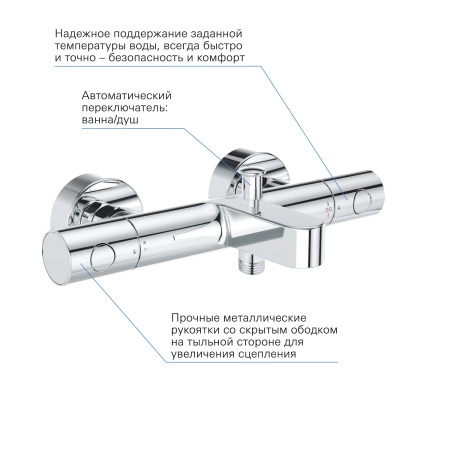 Надежное поддержание заданной температуры воды, всегда быстро и точно – безопасность и комфорт

Автоматический переключатель: ванна/душ

Прочные металлические рукоятки со скрытым ободком на тыльной стороне для увеличения сцепления